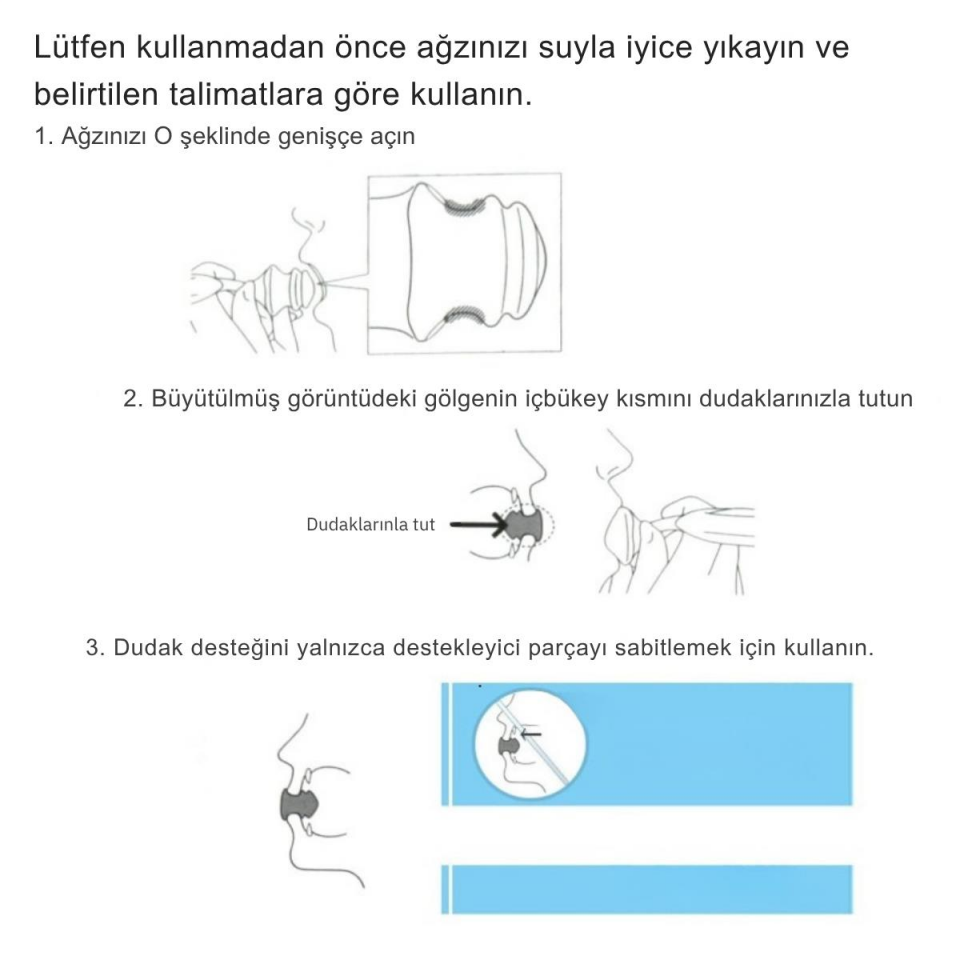 Lütfen kullanmadan önce ağzınızı suyla iyice yıkayın ve belirtilen talimatlara göre kullanın.

1. Ağzınızı O şeklinde genişçe açın

2. Büyütülmüş görüntüdeki gölgenin içbükey kısmını dudaklarınızla tutun

Dudaklarınla tut

3. Dudak desteğini yalnızca destekleyici parçayı sabitlemek için kullanın.