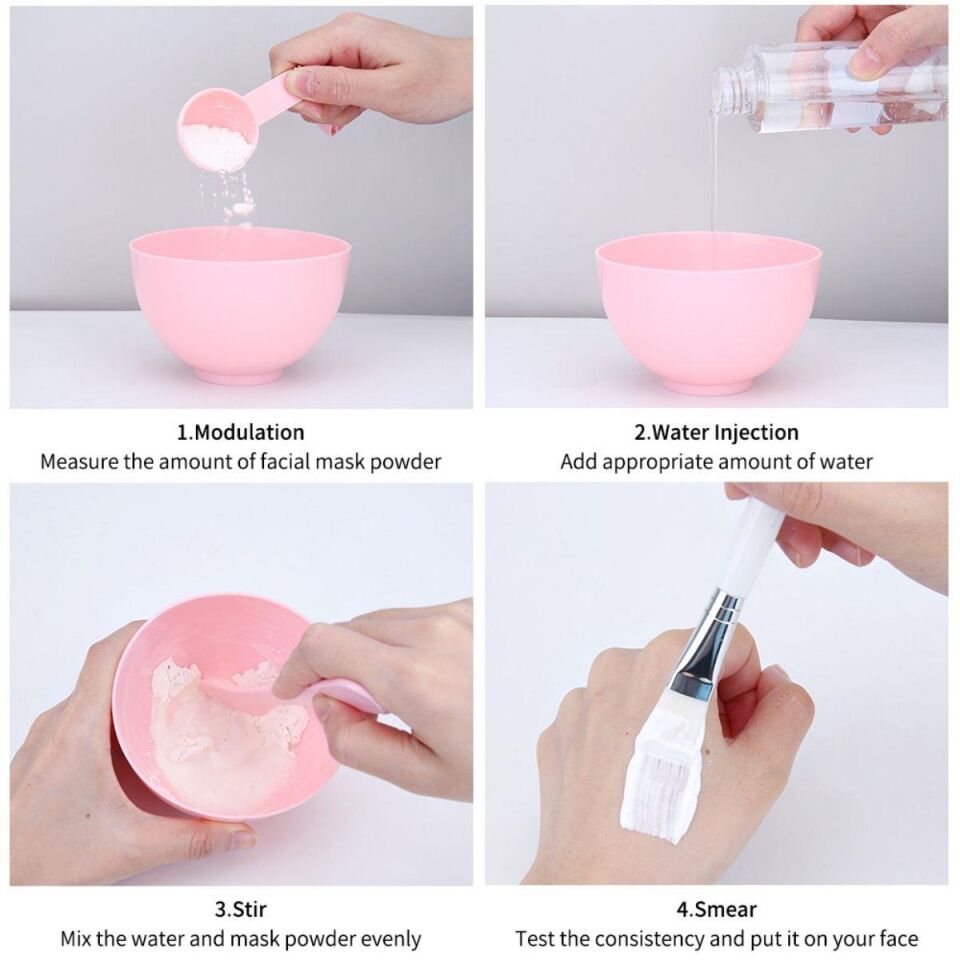 1.Modulation
Measure the amount of facial mask powder

2.Water Injection
Add appropriate amount of water

3.Stir
Mix the water and mask powder evenly

4.Smear
Test the consistency and put it on your face